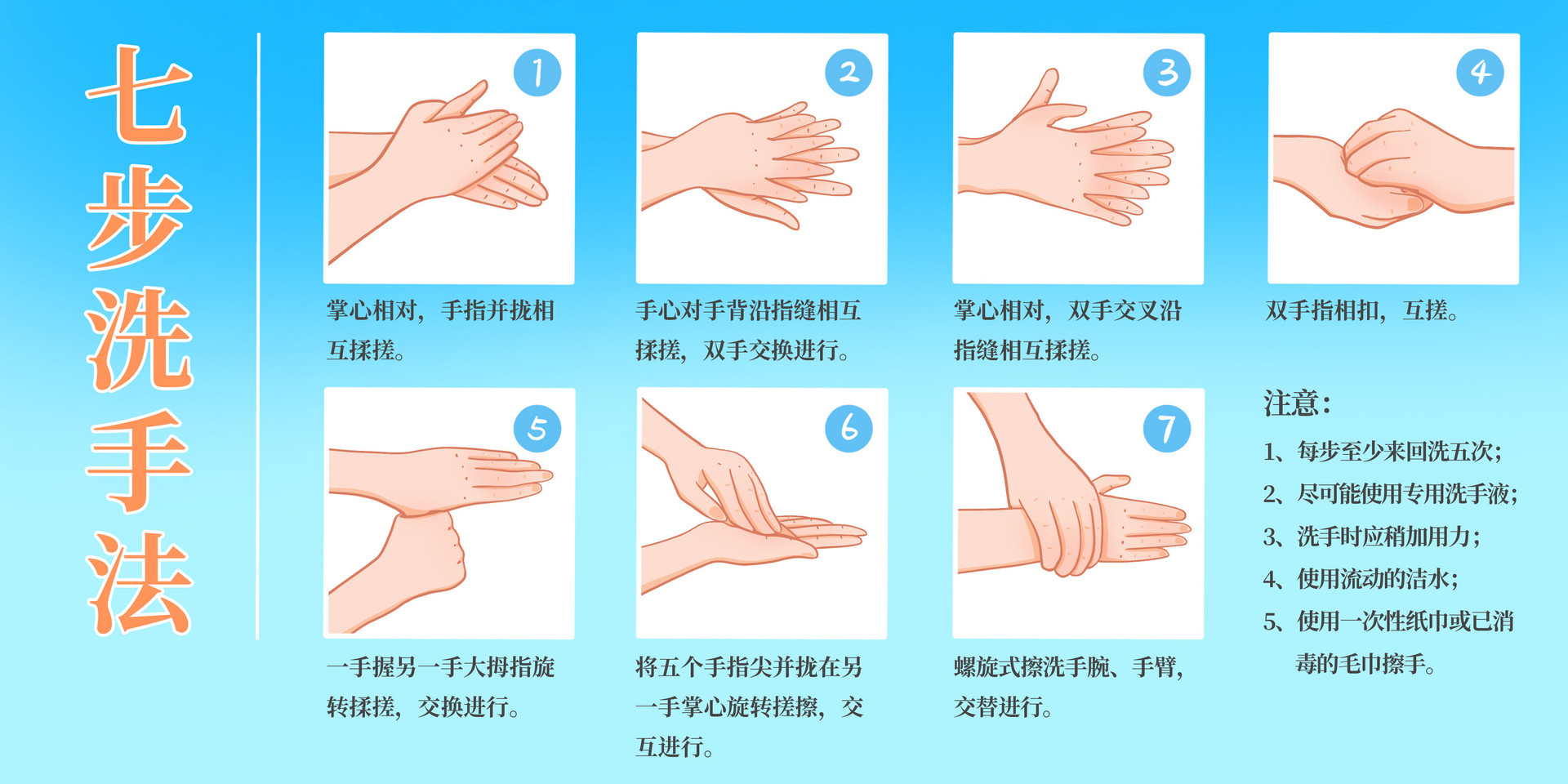 七步洗手法

1
掌心相对，手指并拢相互揉搓。

2
手心对手背沿指缝相互揉搓，双手交换进行。

3
掌心相对，双手交叉沿指缝相互揉搓。

4
双手指相扣，互搓。

5
一手握另一手大拇指旋转揉搓，交换进行。

6
将五个手指尖并拢在另一手掌心旋转搓擦，交互进行。

7
螺旋式擦洗手腕、手臂，交替进行。

注意：
1、每步至少来回洗五次；
2、尽可能使用专用洗手液；
3、洗手时应稍加用力；
4、使用流动的洁水；
5、使用一次性纸巾或已消毒的毛巾擦手。